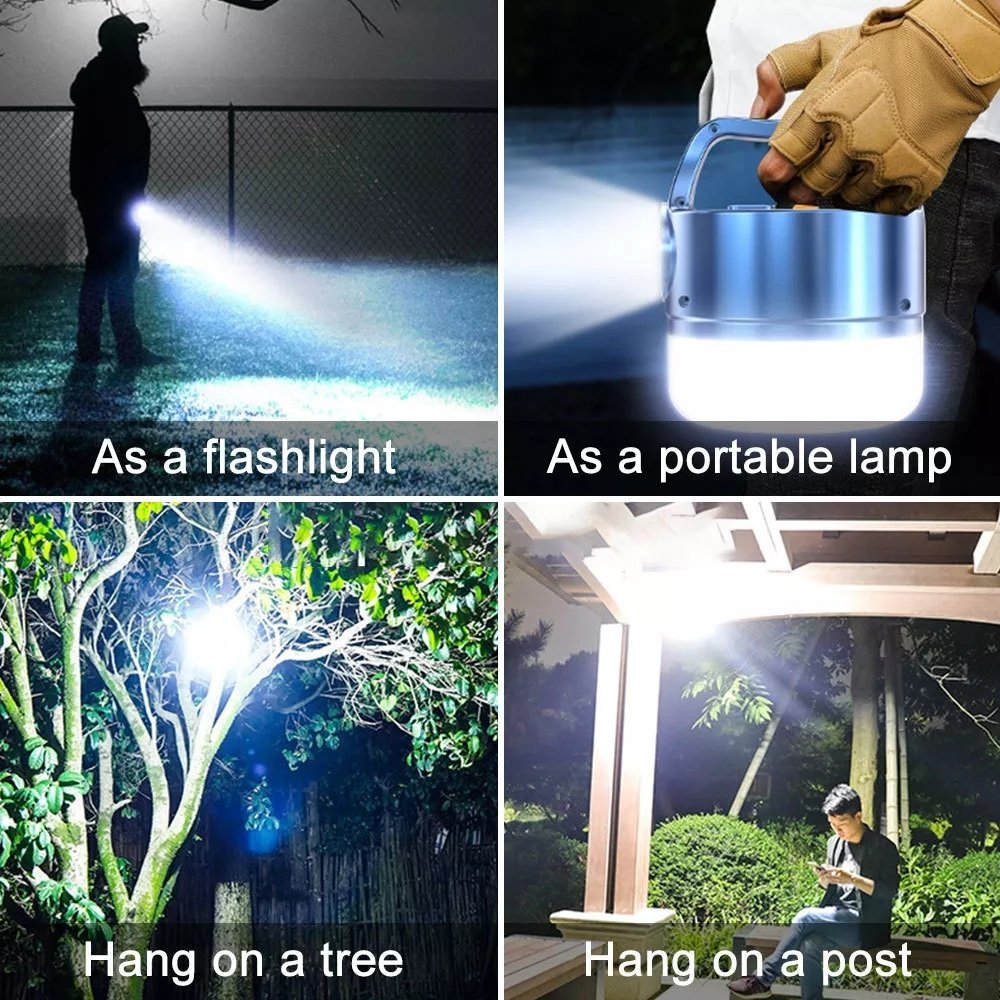 As a flashlight

As a portable lamp

Hang on a tree

Hang on a post